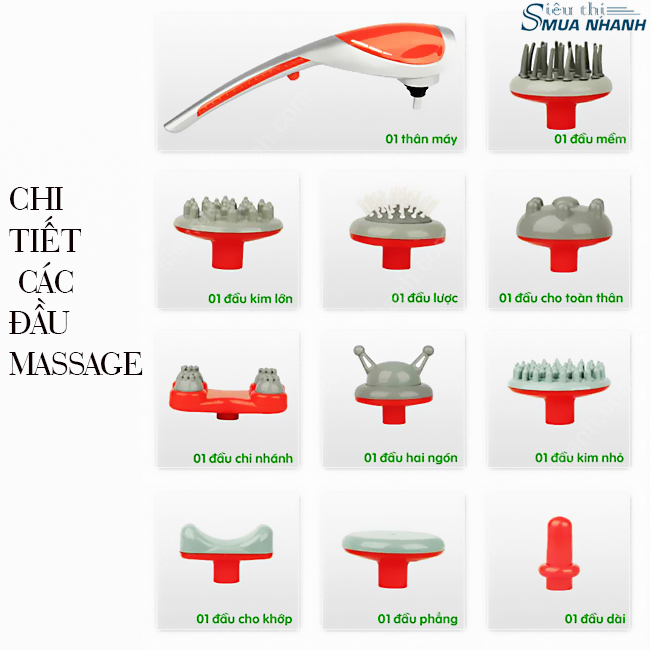 Siêu thị MUA NHANH

01 thân máy

01 đầu mềm

CHI TIẾT CÁC ĐẦU MASSAGE

01 đầu kim lớn

01 đầu lược

01 đầu cho toàn thân

01 đầu chi nhánh

01 đầu hai ngón

01 đầu kim nhỏ

01 đầu cho khớp

01 đầu phẳng

01 đầu dài